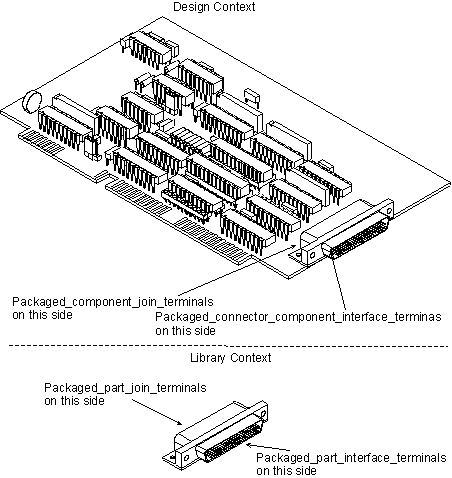 Design Context

Packaged_component_join_terminals on this side

Packaged_connector_component_interface_terminas on this side

Library Context

Packaged_part_join_terminals on this side

Packaged_part_interface_terminals on this side