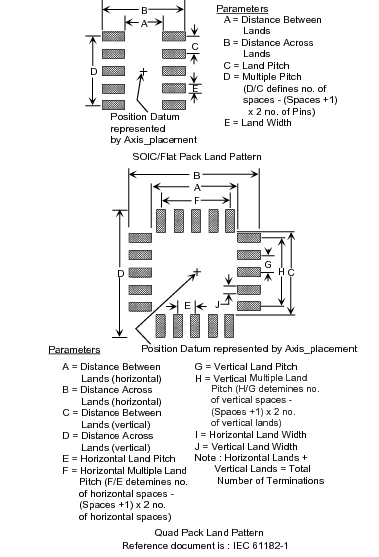 B

A

C

D

E

Position Datum represented by Axis_placement

Parameters
A = Distance Between Lands
B = Distance Across Lands
C = Land Pitch
D = Multiple Pitch (D/C defines no. of spaces - (Spaces +1) x 2 no. of Pins)
E = Land Width

SOIC/Flat Pack Land Pattern

B

A

F

D

G

H

C

E

J

Position Datum represented by Axis_placement

Parameters
A = Distance Between Lands (horizontal)
B = Distance Across Lands (horizontal)
C = Distance Between Lands (vertical)
D = Distance Across Lands (vertical)
E = Horizontal Land Pitch
F = Horizontal Multiple Land Pitch (F/E detemines no. of horizontal spaces - (Spaces +1) x 2 no. of horizontal spaces)

G = Vertical Land Pitch
H = Vertical Multiple Land Pitch (H/G detemines no. of vertical spaces - (Spaces +1) x 2 no. of vertical lands)
I = Horizontal Land Width
J = Vertical Land Width
Note : Horizontal Lands + Vertical Lands = Total Number of Terminations

Quad Pack Land Pattern
Reference document is : IEC 61182-1